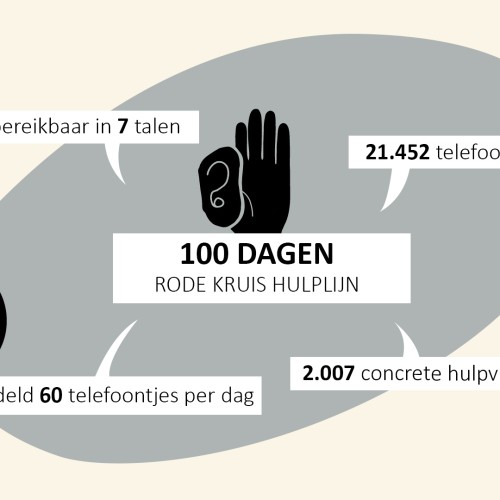 bereikbaar in 7 talen

21.452 telefoo

100 DAGEN
RODE KRUIS HULPLIJN

deld 60 telefoontjes per dag

2.007 concrete hulpv