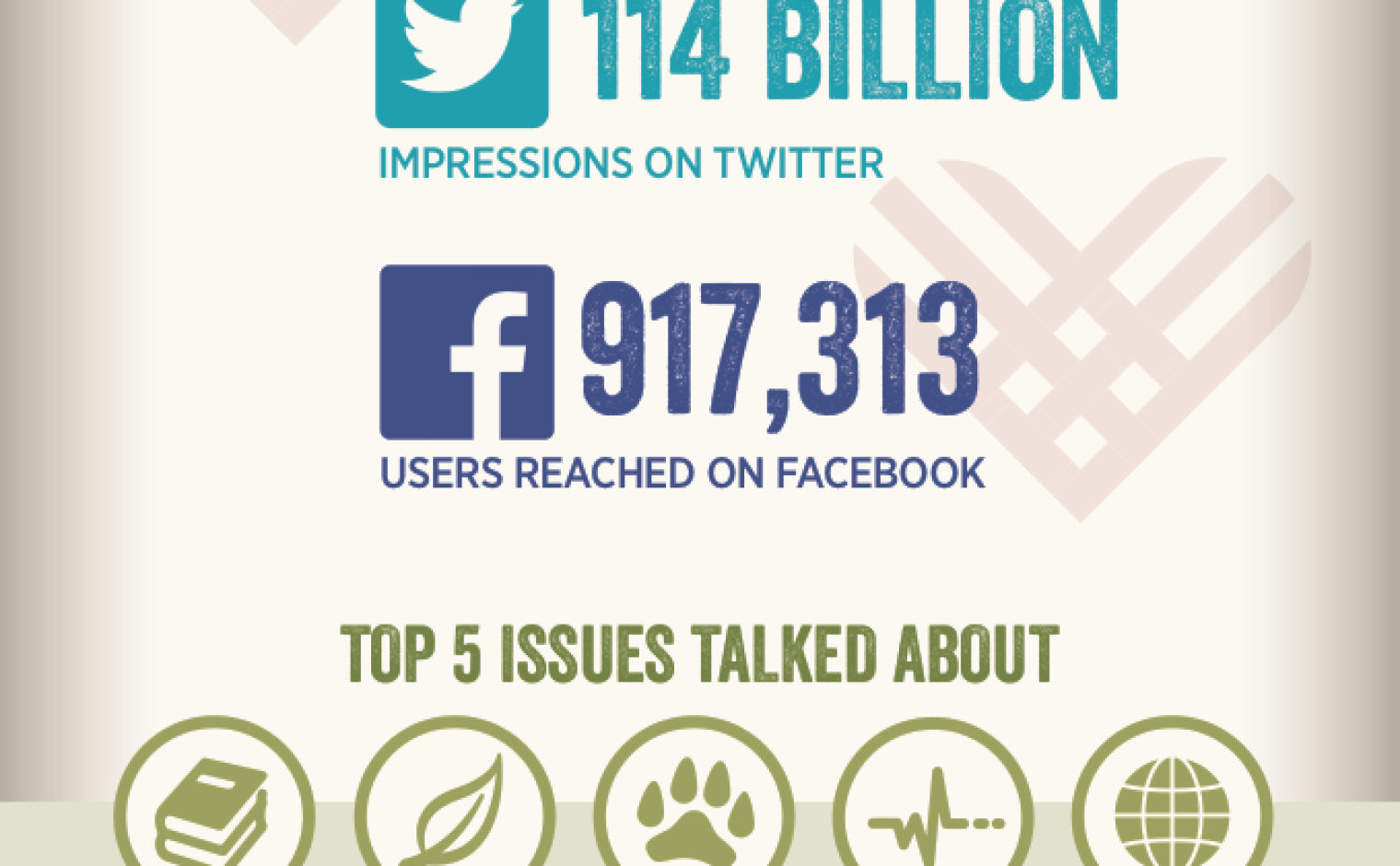 114 BILLION
IMPRESSIONS ON TWITTER

917,313
USERS REACHED ON FACEBOOK

TOP 5 ISSUES TALKED ABOUT